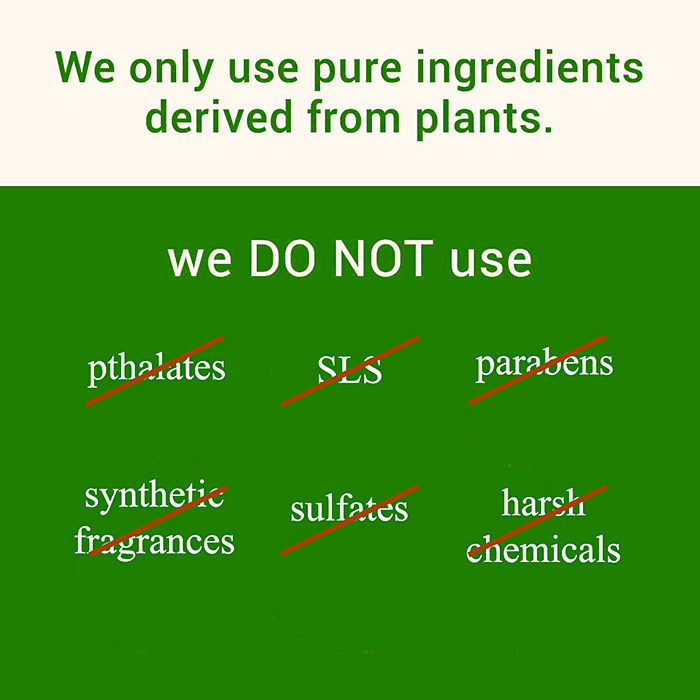 We only use pure ingredients derived from plants.

we DO NOT use

pthalates

SLS

parabens

synthetic fragrances

sulfates

harsh chemicals